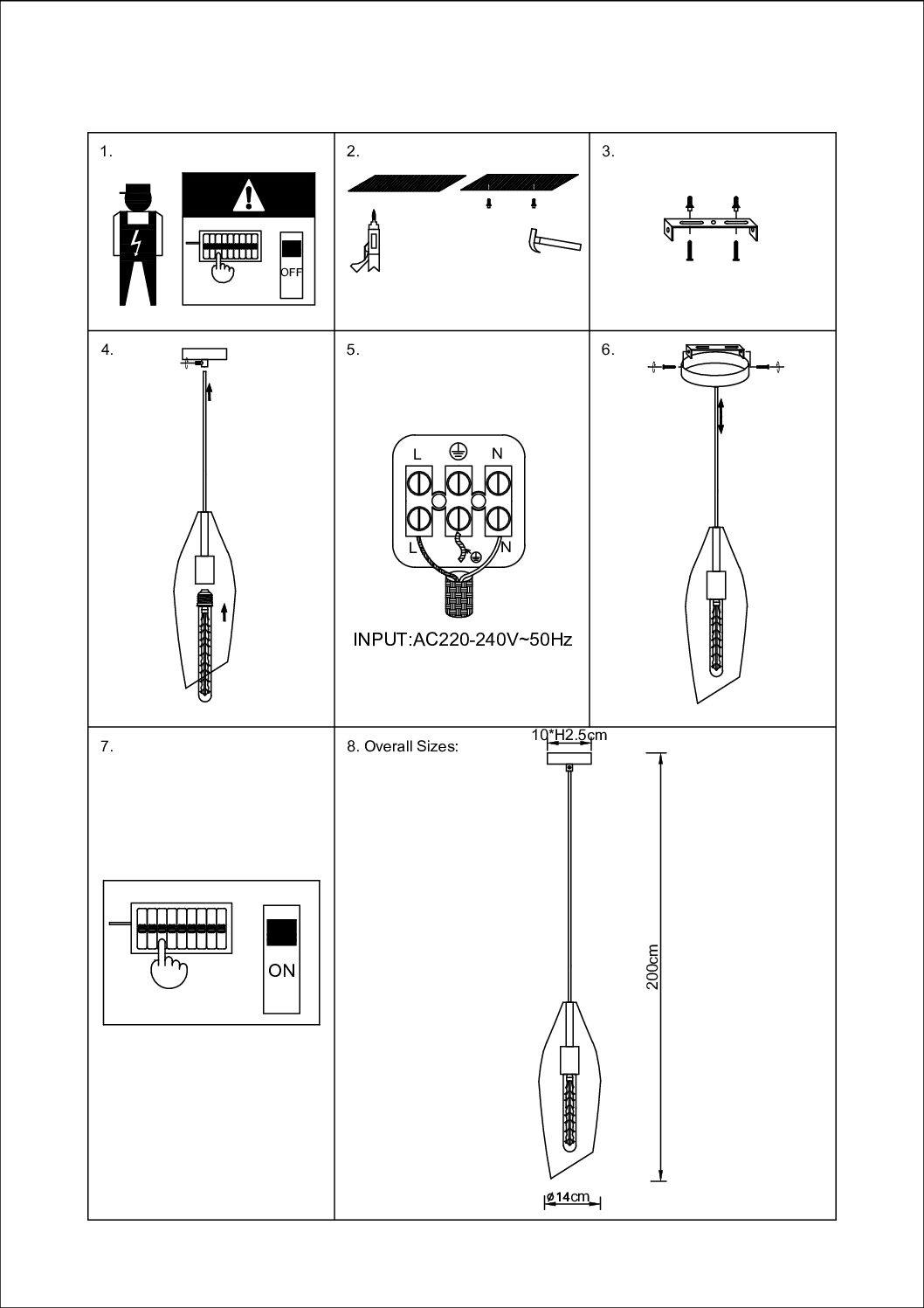 1.

OFF

2.

3.

4.

5.

L

N

L

N

INPUT:AC220-240V~50Hz

6.

7.

ON

8. Overall Sizes:

10*H2.5cm

200cm

ø14cm