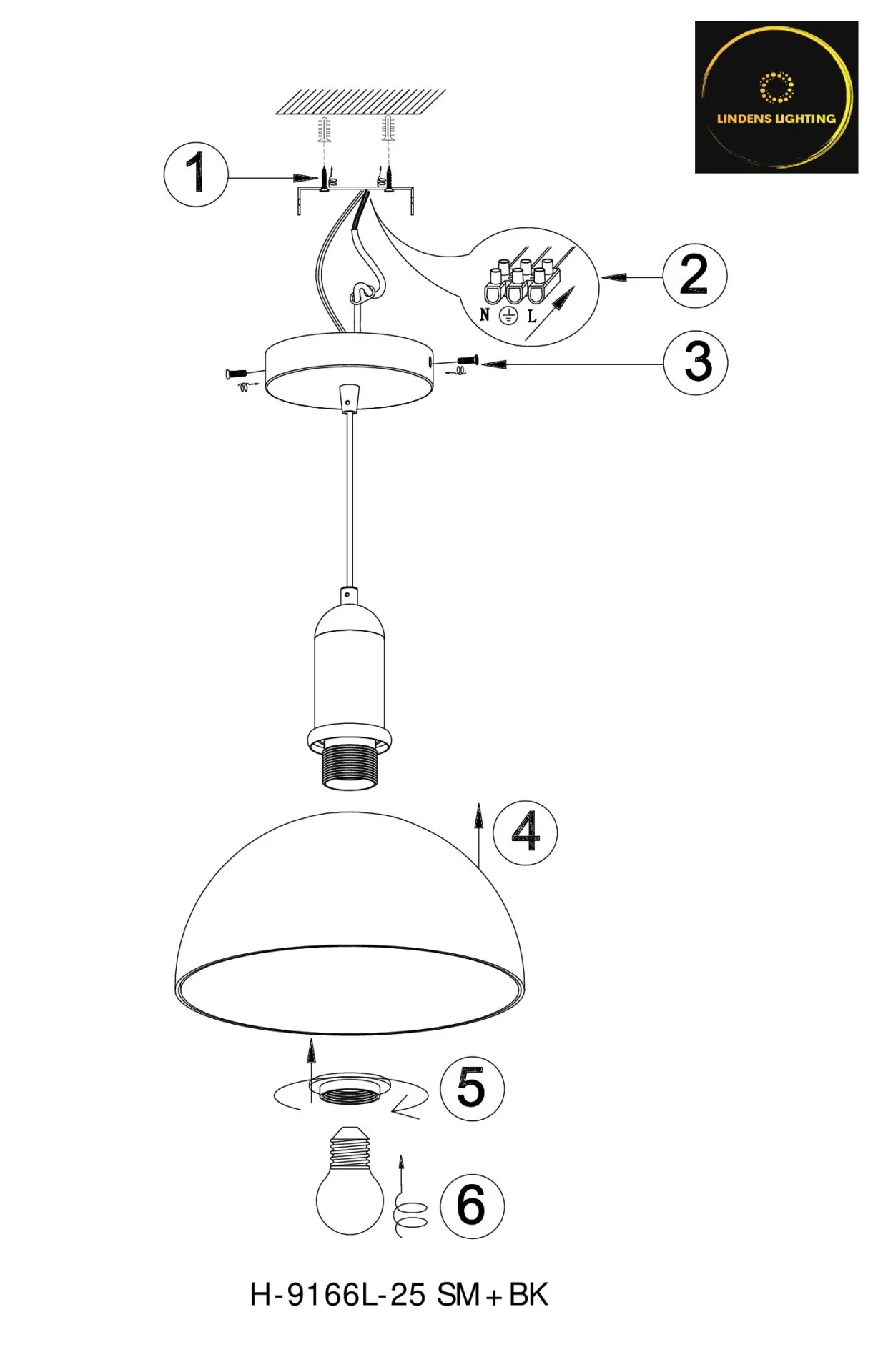 LINDENS LIGHTING

1

2

N L

3

4

5

6

H-9166L-25 SM+BK