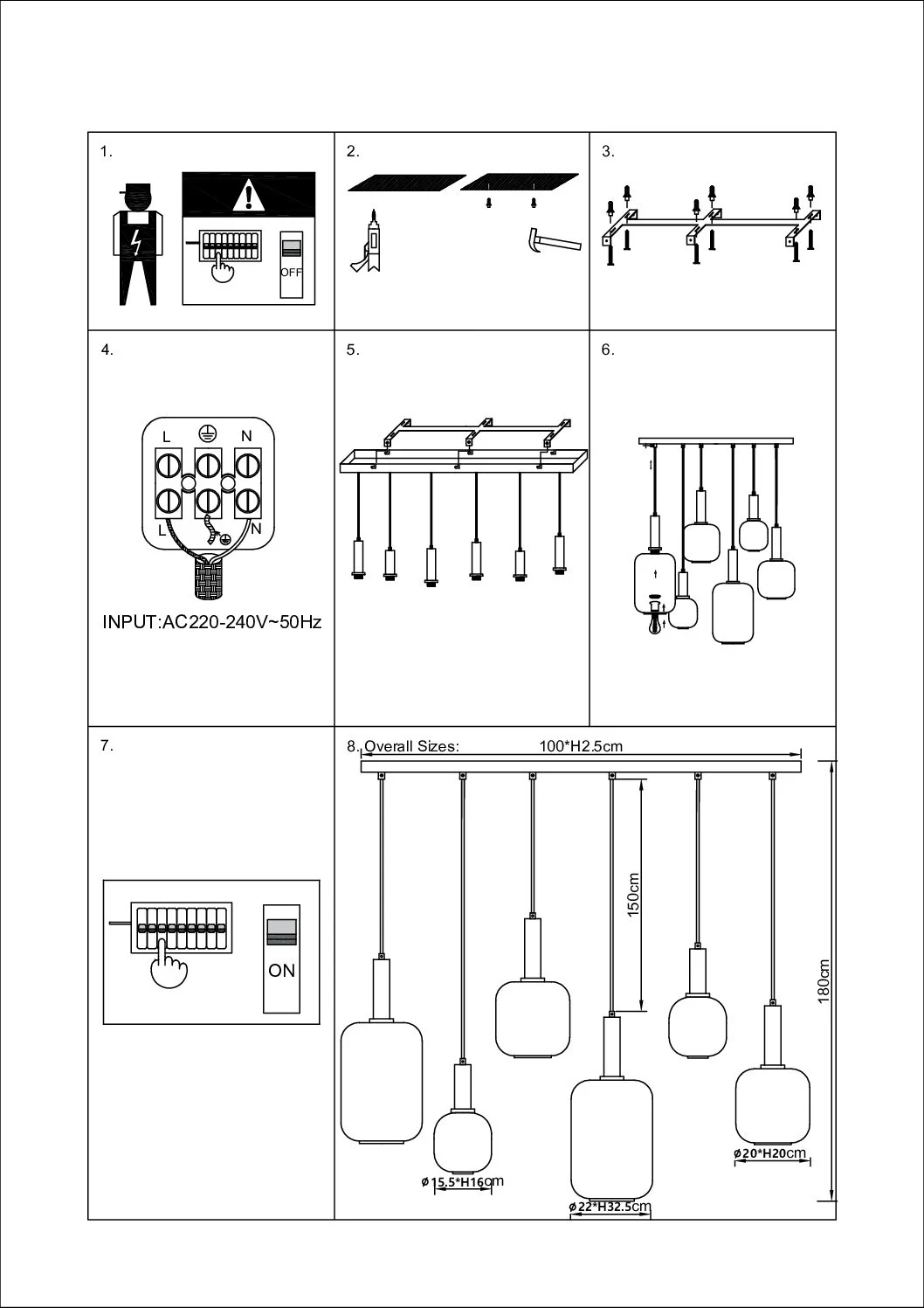 1.

OFF

2.

3.

4.

L N

L N

INPUT:AC220-240V~50Hz

5.

6.

7.

ON

8. Overall Sizes: 100*H2.5cm

150cm

180cm

ø15.5*H16cm

ø22*H32.5cm

ø20*H20cm