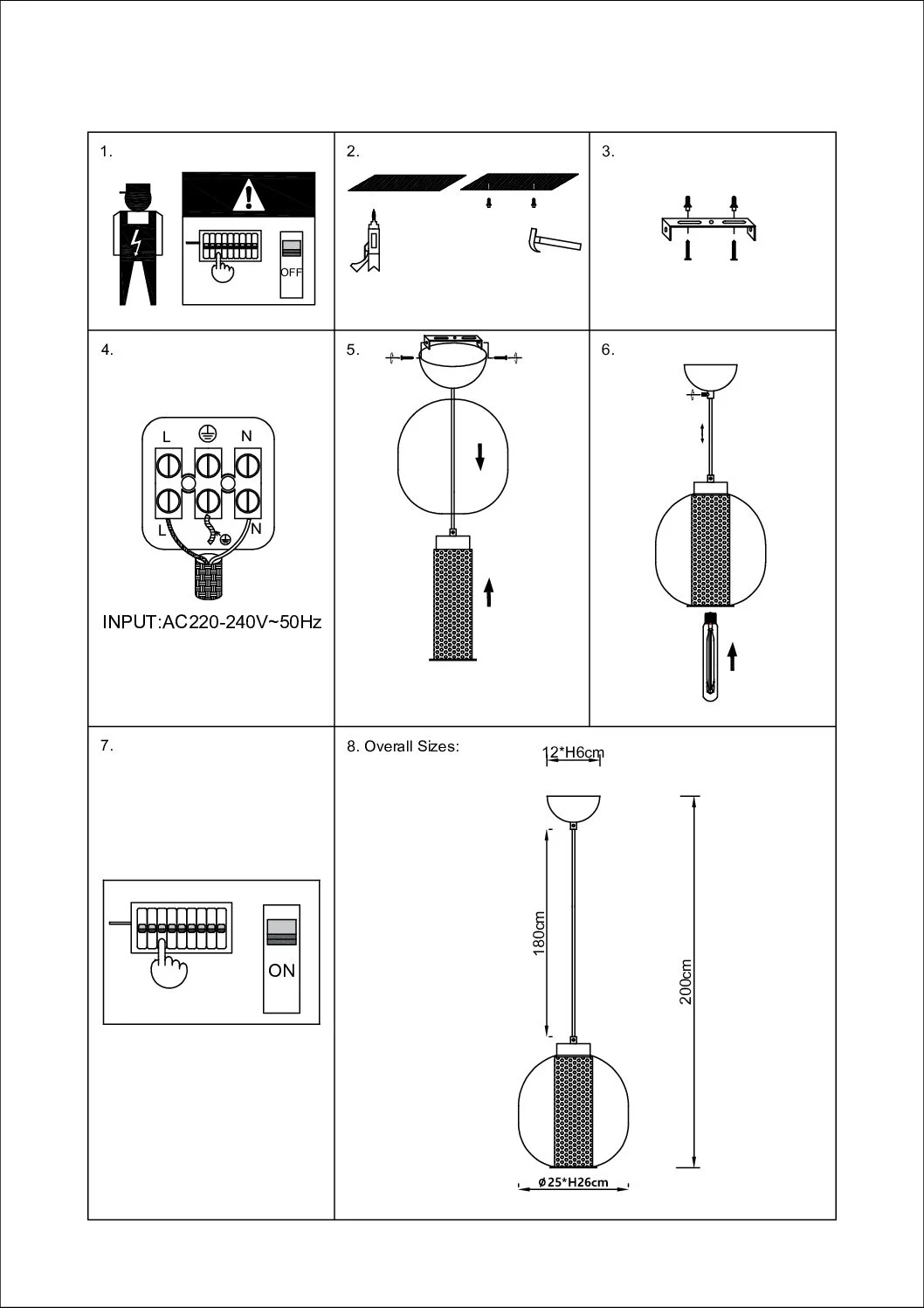 1.

OFF

2.

3.

4.

L N

L N

INPUT:AC220-240V~50Hz

5.

6.

7.

ON

8. Overall Sizes:

12*H6cm

180cm

200cm

ø25*H26cm